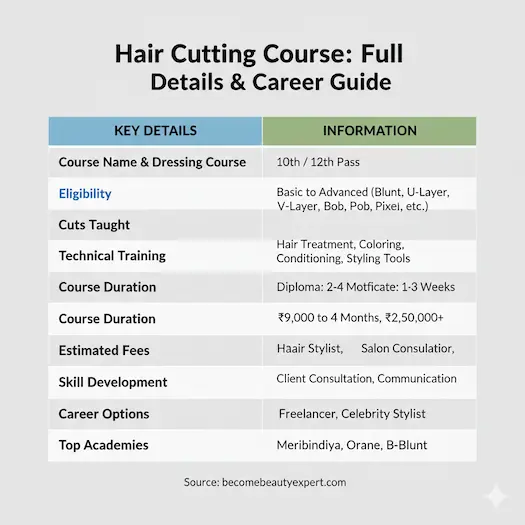 Hair Cutting Course: Full Details & Career Guide

| KEY DETAILS | INFORMATION |
|---|---|
| Course Name & Dressing Course | 10th / 12th Pass |
| Eligibility | Basic to Advanced (Blunt, U-Layer, V-Layer, Bob, Pob, Pixei, etc.) |
| Cuts Taught | |
| Technical Training | Hair Treatment, Coloring, Conditioning, Styling Tools |
| Course Duration | Diploma: 2-4 Motficate: 1-3 Weeks |
| Course Duration | ₹9,000 to 4 Months, ₹2,50,000+ |
| Estimated Fees | Haair Stylist, Salon Consulatior, |
| Skill Development | Client Consultation, Communication |
| Career Options | Freelancer, Celebrity Stylist |
| Top Academies | Meribindiya, Orane, B-Blunt |

Source: becomebeautyexpert.com