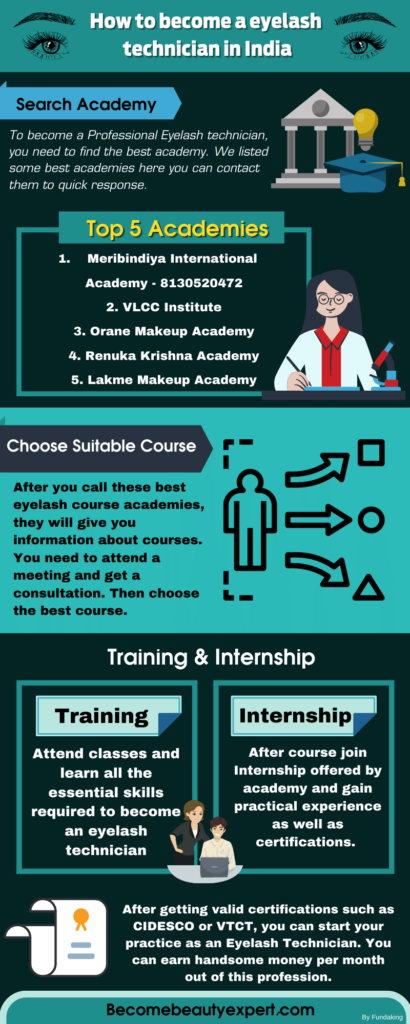 How to become a eyelash technician in India

Search Academy

To become a Professional Eyelash technician, you need to find the best academy. We listed some best academies here you can contact them to quick response.

Top 5 Academies

1. Meribindiya International Academy - 8130520472
2. VLCC Institute
3. Orane Makeup Academy
4. Renuka Krishna Academy
5. Lakme Makeup Academy

Choose Suitable Course

After you call these best eyelash course academies, they will give you information about courses. You need to attend a meeting and get a consultation. Then choose the best course.

Training & Internship

Training

Attend classes and learn all the essential skills required to become an eyelash technician

Internship

After course join Internship offered by academy and gain practical experience as well as certifications.

After getting valid certifications such as CIDESCO or VTCT, you can start your practice as an Eyelash Technician. You can earn handsome money per month out of this profession.

Becomebeautyexpert.com

By Fundaking